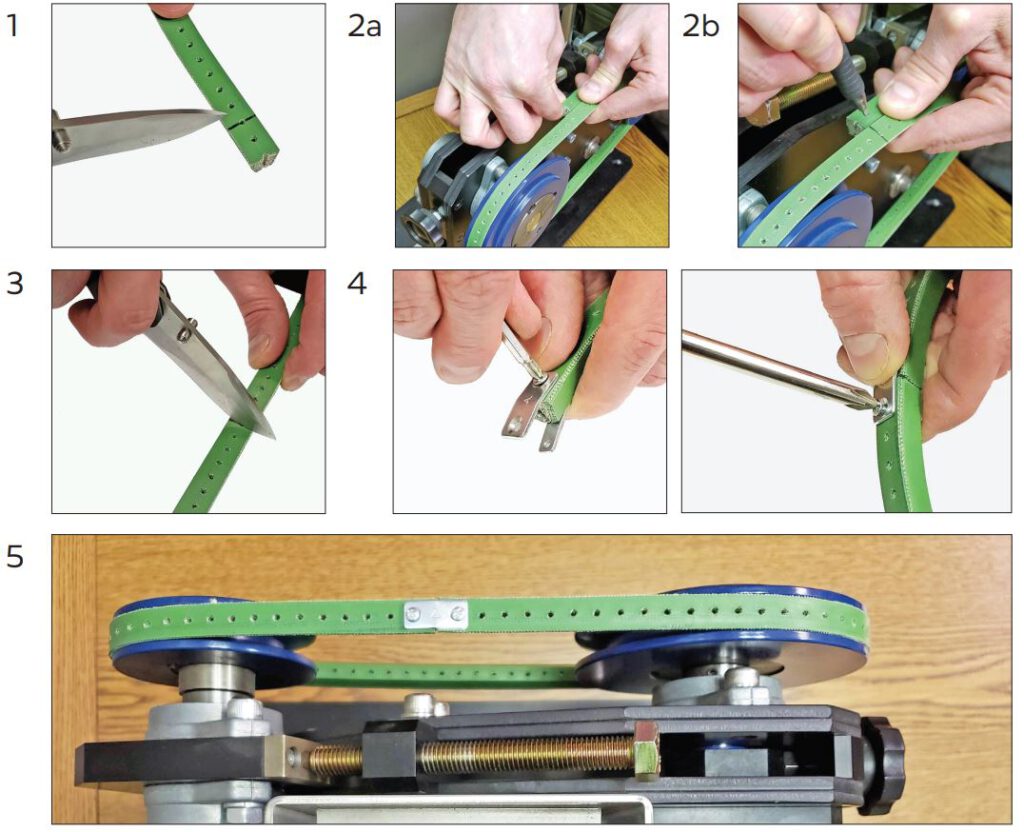 1

2a

2b

3

4

5